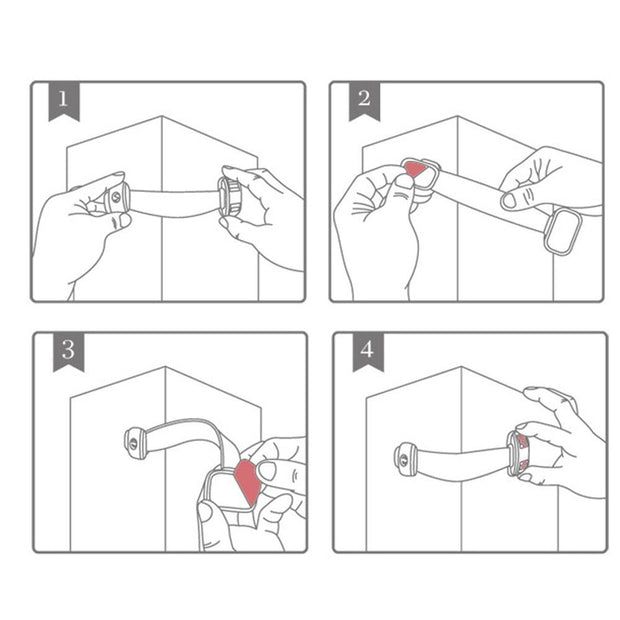 1

2

3

4